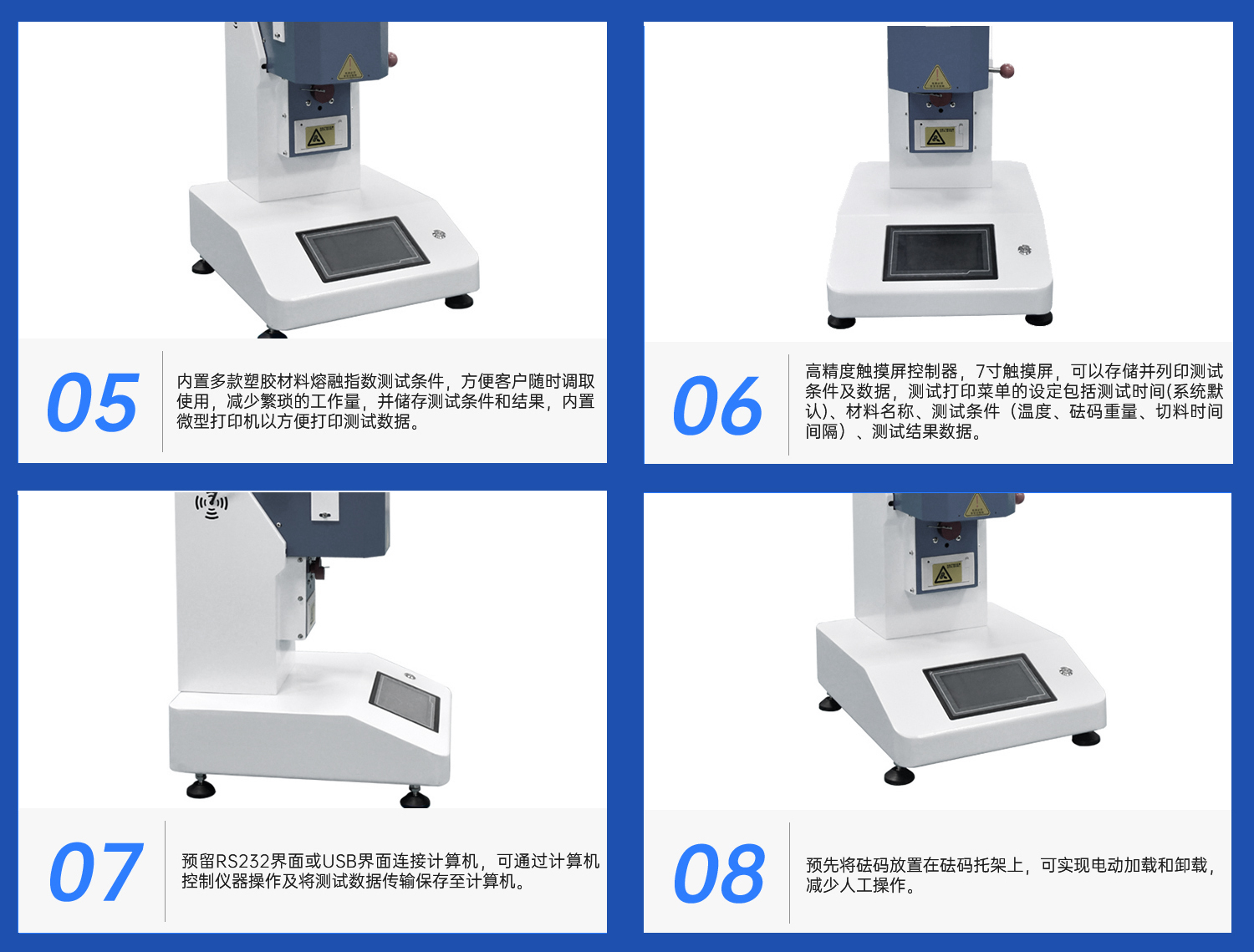 05

内置多款塑胶材料熔融指数测试条件，方便客户随时调取使用，减少繁琐的工作量，并储存测试条件和结果，内置微型打印机以方便打印测试数据。

06

高精度触摸屏控制器，7寸触摸屏，可以存储并列印测试条件及数据，测试打印菜单的设定包括测试时间(系统默认)、材料名称、测试条件（温度、砝码重量、切料时间间隔）、测试结果数据。

07

预留RS232界面或USB界面连接计算机，可通过计算机控制仪器操作及将测试数据传输保存至计算机。

08

预先将砝码放置在砝码托架上，可实现电动加载和卸载，减少人工操作。